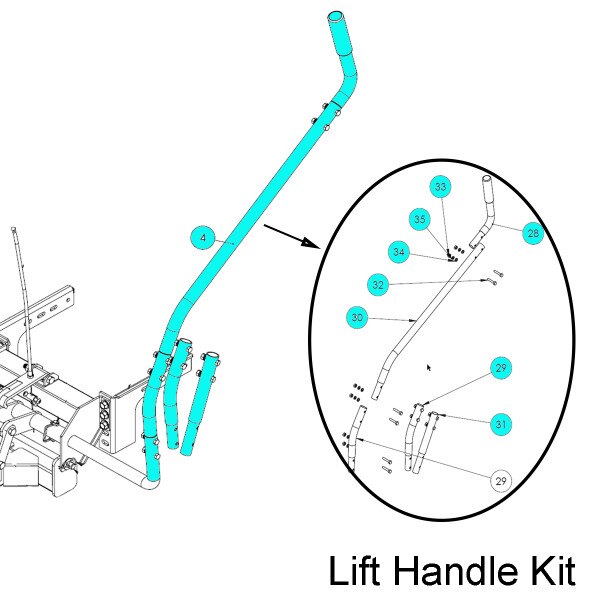 4

33

35

28

34

32

30

29

31

29

Lift Handle Kit